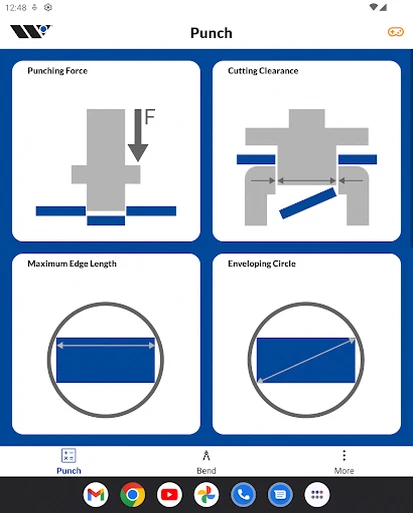 12:48

Punch

Punching Force

F

Cutting Clearance

Maximum Edge Length

Enveloping Circle

Punch

Bend

More